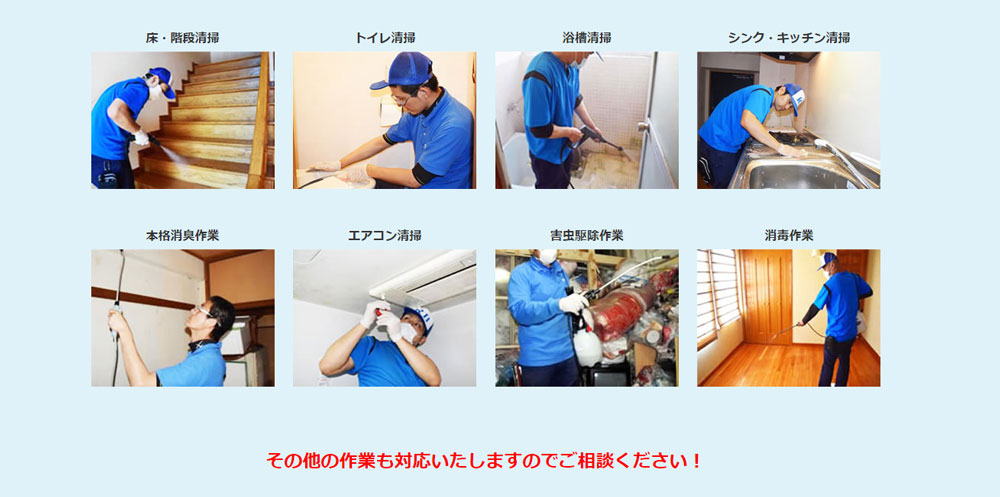 床・階段清掃

トイレ清掃

浴槽清掃

シンク・キッチン清掃

本格消臭作業

エアコン清掃

害虫駆除作業

消毒作業

その他の作業も対応いたしますのでご相談ください！