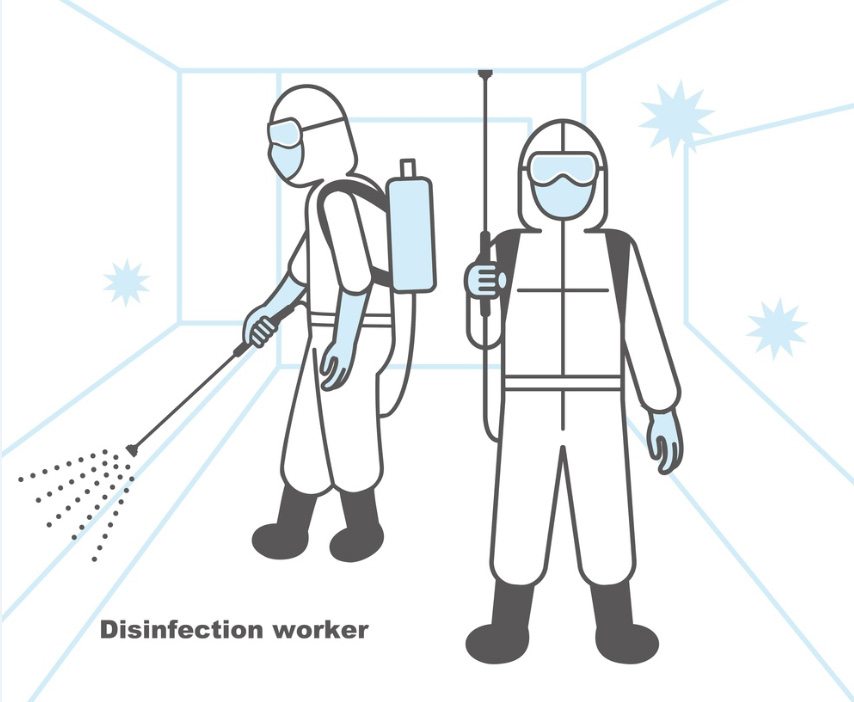 Disinfection worker